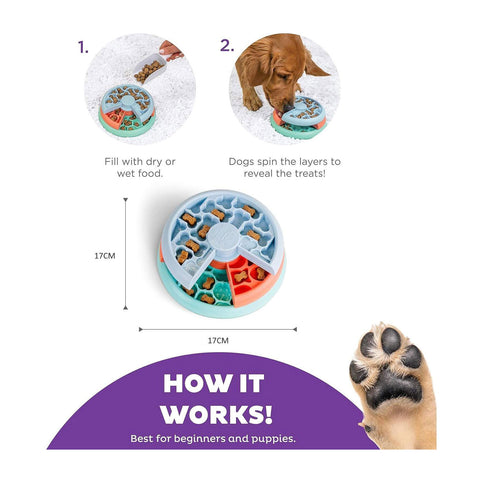 1.

Fill with dry or wet food.

2.

Dogs spin the layers to reveal the treats!

17CM

17CM

HOW IT WORKS!

Best for beginners and puppies.