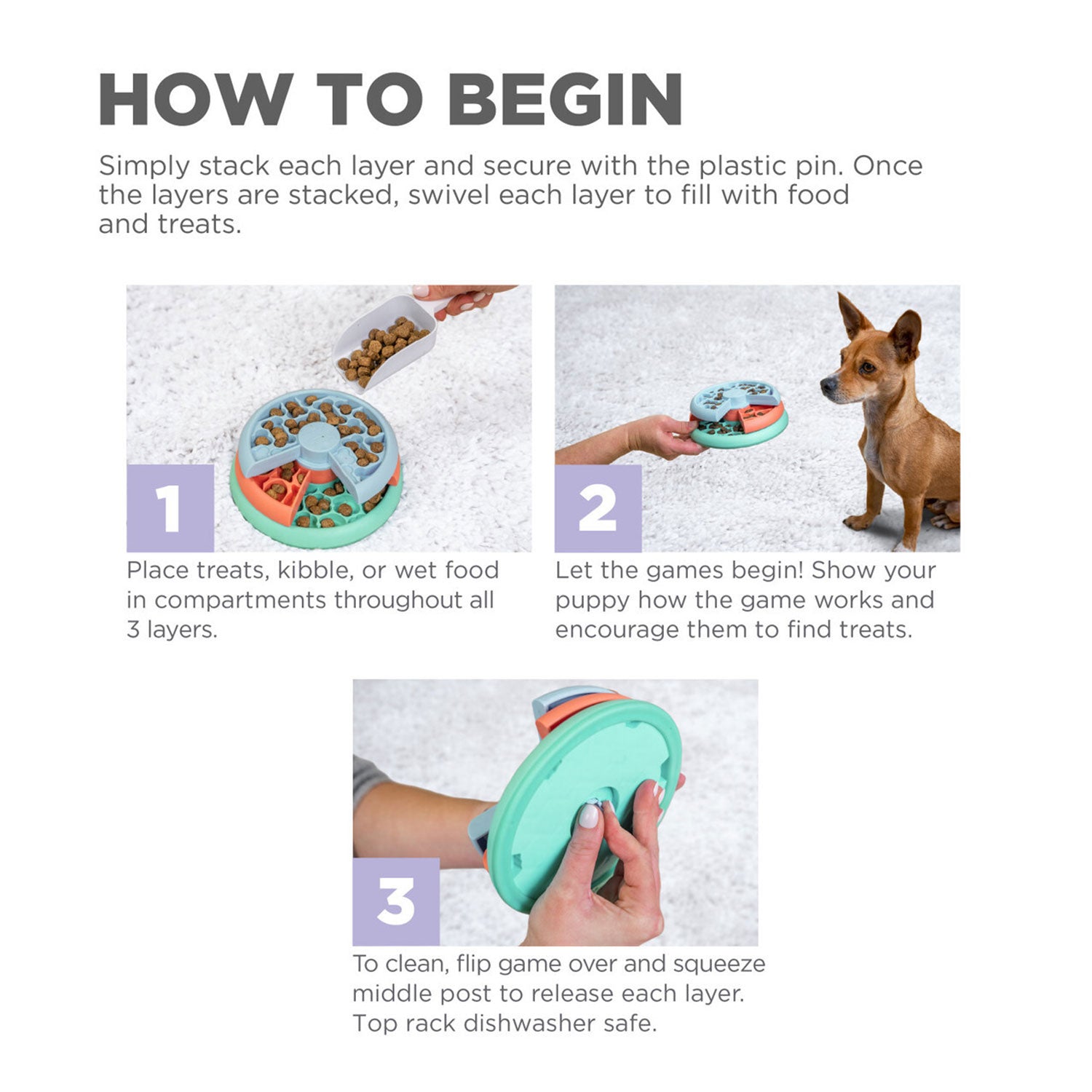 HOW TO BEGIN

Simply stack each layer and secure with the plastic pin. Once the layers are stacked, swivel each layer to fill with food and treats.

1

Place treats, kibble, or wet food in compartments throughout all 3 layers.

2

Let the games begin! Show your puppy how the game works and encourage them to find treats.

3

To clean, flip game over and squeeze middle post to release each layer. Top rack dishwasher safe.