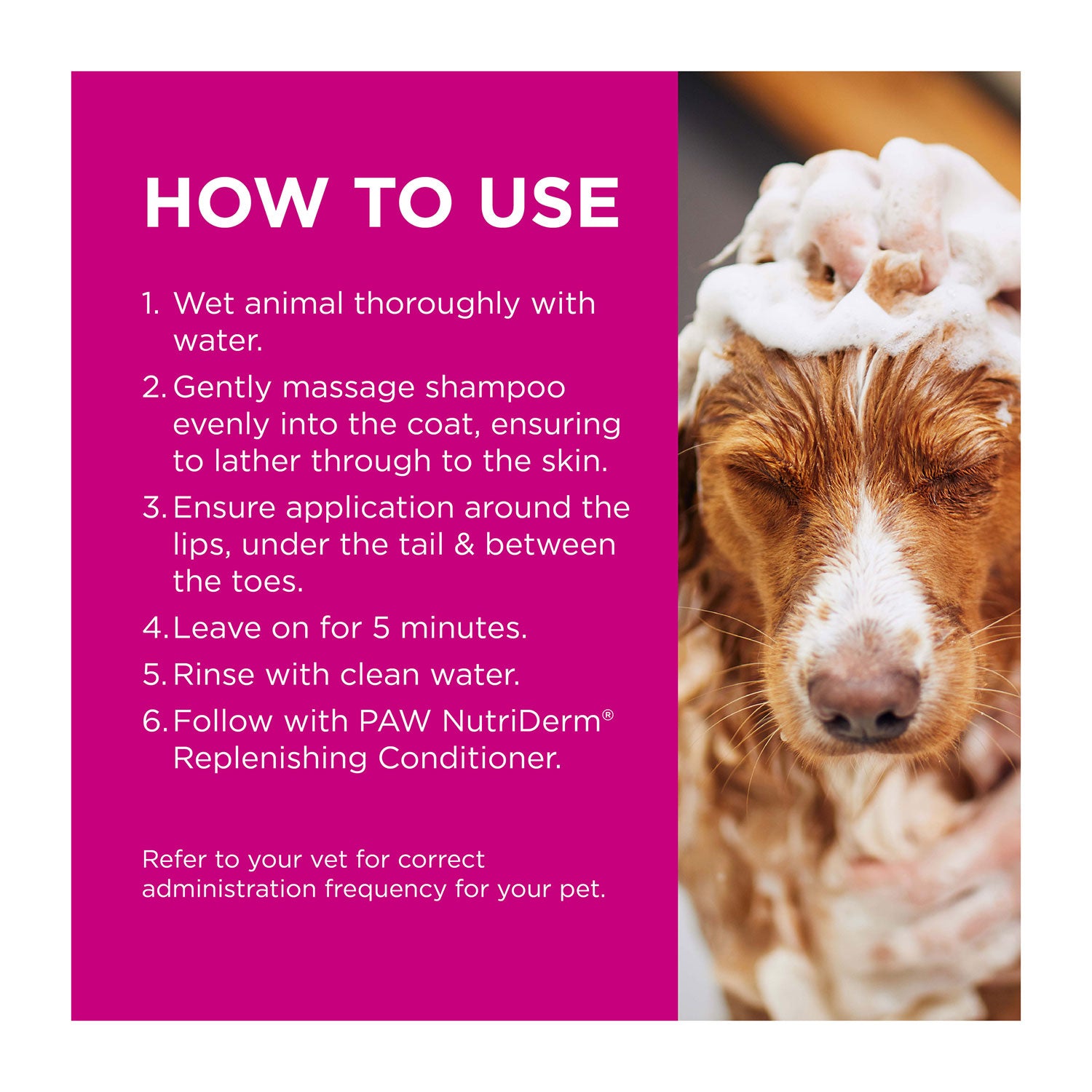 HOW TO USE

1. Wet animal thoroughly with water.
2. Gently massage shampoo evenly into the coat, ensuring to lather through to the skin.
3. Ensure application around the lips, under the tail & between the toes.
4. Leave on for 5 minutes.
5. Rinse with clean water.
6. Follow with PAW NutriDerm® Replenishing Conditioner.

Refer to your vet for correct administration frequency for your pet.